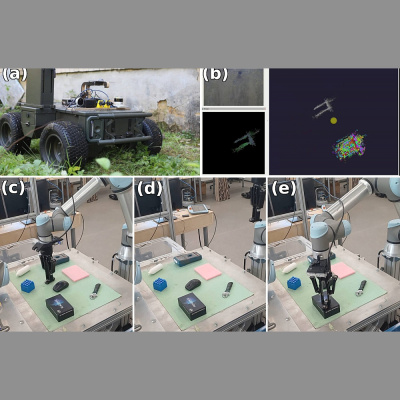 (a)
(b)
(c)
(d)
(e)