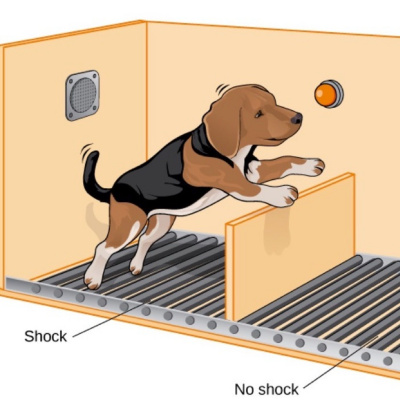 Shock

No shock