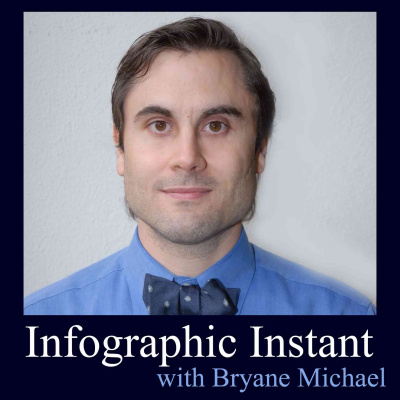 Infographic Instant
with Bryane Michael