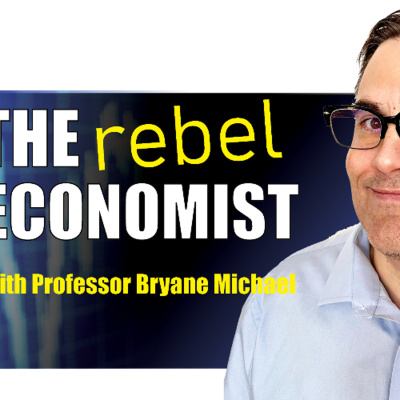 THE rebel ECONOMIST

ith Professor Bryane Michael