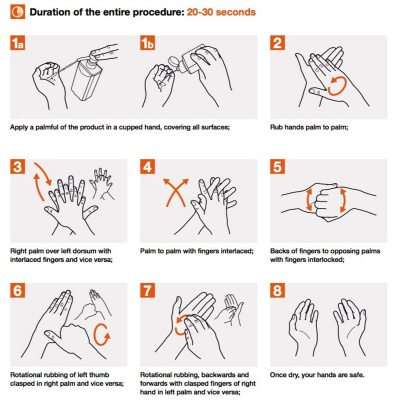 Duration of the entire procedure: 20-30 seconds

1a

1b

Apply a palmful of the product in a cupped hand, covering all surfaces;

2

Rub hands palm to palm;

3

Right palm over left dorsum with interlaced fingers and vice versa;

4

Palm to palm with fingers interlaced;

5

Backs of fingers to opposing palms with fingers interlocked;

6

Rotational rubbing of left thumb clasped in right palm and vice versa;

7

Rotational rubbing, backwards and forwards with clasped fingers of right hand in left palm and vice versa;

8

Once dry, your hands are safe.