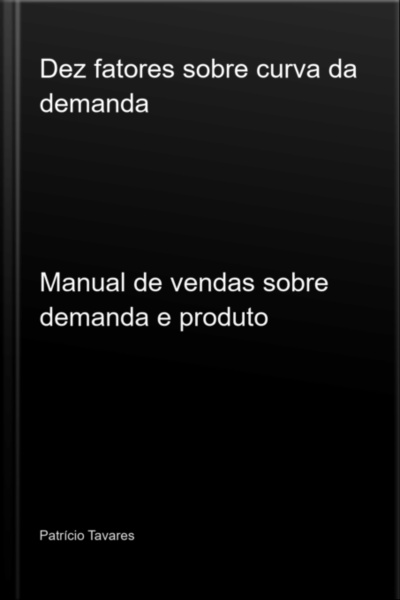 Dez fatores sobre curva da demanda

Manual de vendas sobre demanda e produto

Patrício Tavares