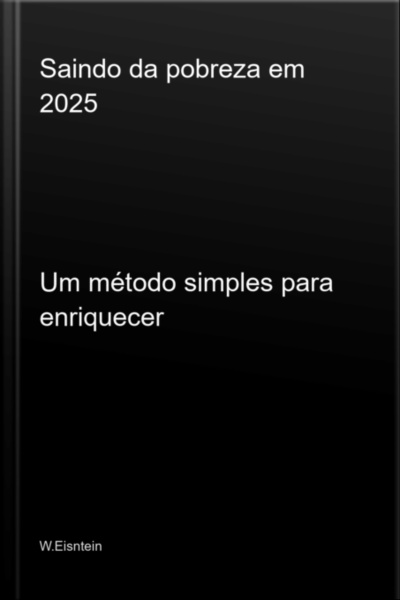 Saindo da pobreza em 2025

Um método simples para enriquecer

W.Eisntein